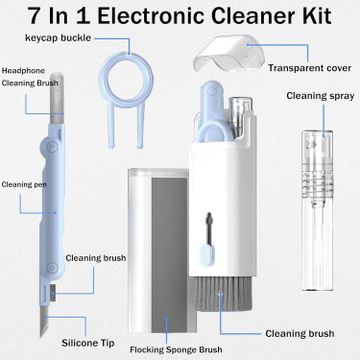 7 In 1 Electronic Cleaner Kit

keycap buckle

Transparent cover

Headphone Cleaning Brush

Cleaning spray

Cleaning pen

Cleaning brush

Silicone Tip

Flocking Sponge Brush

Cleaning brush