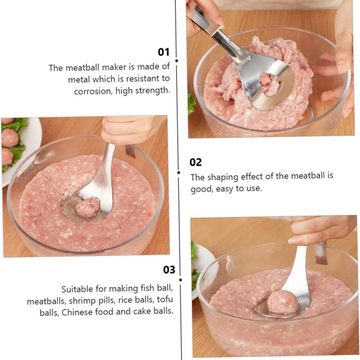 01
The meatball maker is made of metal which is resistant to corrosion, high strength.

02
The shaping effect of the meatball is good, easy to use.

03
Suitable for making fish ball, meatballs, shrimp pills, rice balls, tofu balls, Chinese food and cake balls.