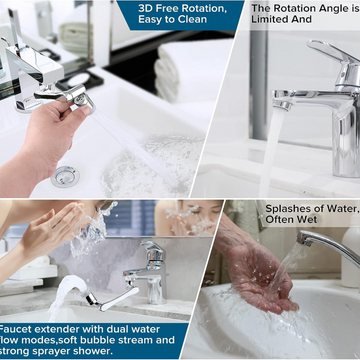 3D Free Rotation, Easy to Clean

The Rotation Angle is Limited And

Splashes of Water, Often Wet

Faucet extender with dual water flow modes,soft bubble stream and strong sprayer shower.