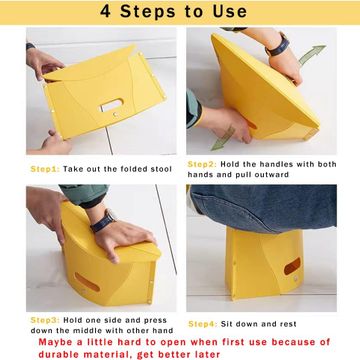 4 Steps to Use

Step1: Take out the folded stool

Step2: Hold the handles with both hands and pull outward

Step3: Hold one side and press down the middle with other hand

Step4: Sit down and rest

Maybe a little hard to open when first use because of durable material, get better later