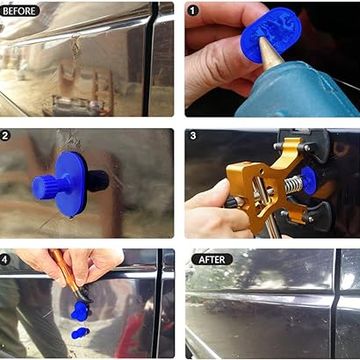 BEFORE

1

2

3

4

AFTER