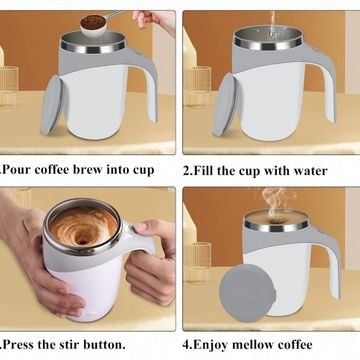 .Pour coffee brew into cup

2.Fill the cup with water

.Press the stir button.

4.Enjoy mellow coffee