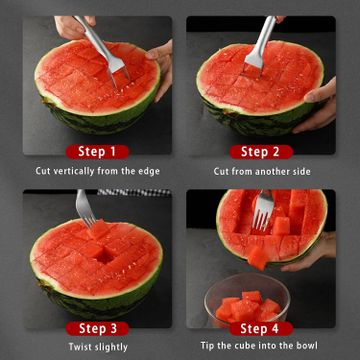 Step 1
Cut vertically from the edge

Step 2
Cut from another side

Step 3
Twist slightly

Step 4
Tip the cube into the bowl