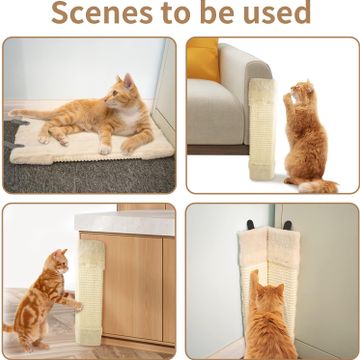 Scenes to be used