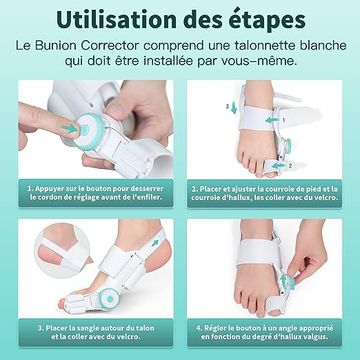 Utilisation des étapes

Le Bunion Corrector comprend une talonnette blanche qui doit être installée par vous-même.

3
1
2

1. Appuyer sur le bouton pour desserrer le cordon de réglage avant de l'enfiler.

2. Placer et ajuster la courroie de pied et la courroie d'hallux, les coller avec du velcro.

3. Placer la sangle autour du talon et la coller avec du velcro.

4. Régler le bouton à un angle approprié en fonction du degré d'hallux valgus.