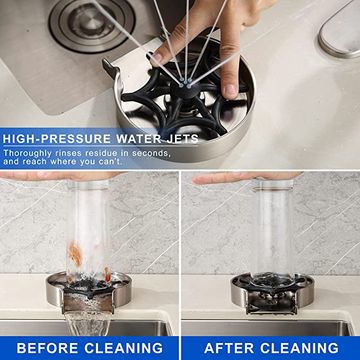 HIGH-PRESSURE WATER JETS
Thoroughly rinses residue in seconds, and reach where you can't.

BEFORE CLEANING

AFTER CLEANING